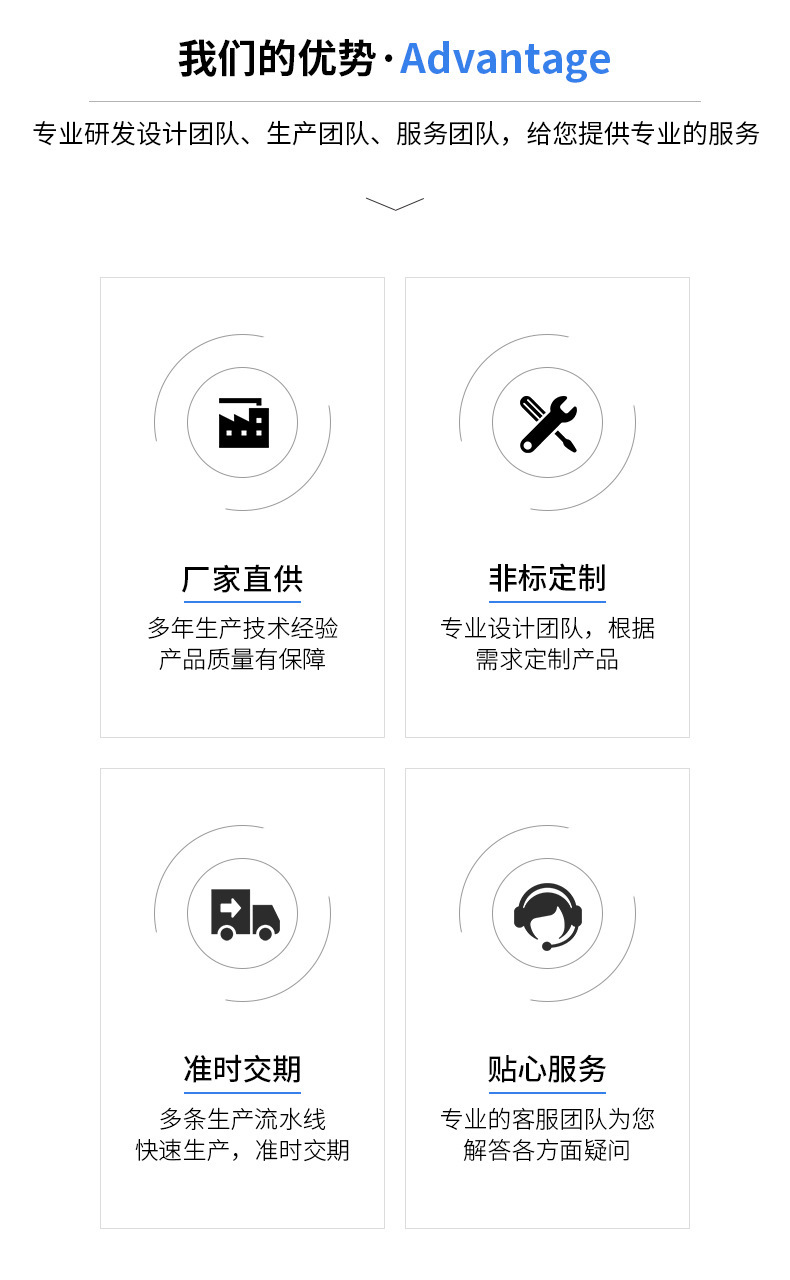 我们的优势·Advantage

专业研发设计团队、生产团队、服务团队，给您提供专业的服务

厂家直供

多年生产技术经验
产品质量有保障

非标定制

专业设计团队，根据
需求定制产品

准时交期

多条生产流水线
快速生产，准时交期

贴心服务

专业的客服团队为您
解答各方面疑问